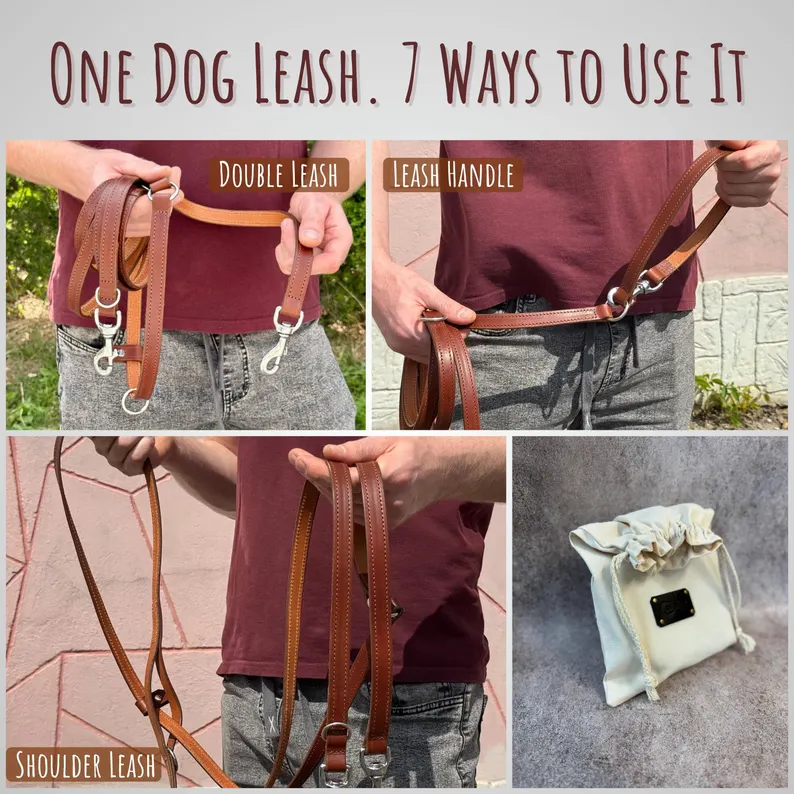 One Dog Leash. 7 Ways to Use It

Double Leash

Leash Handle

Shoulder Leash